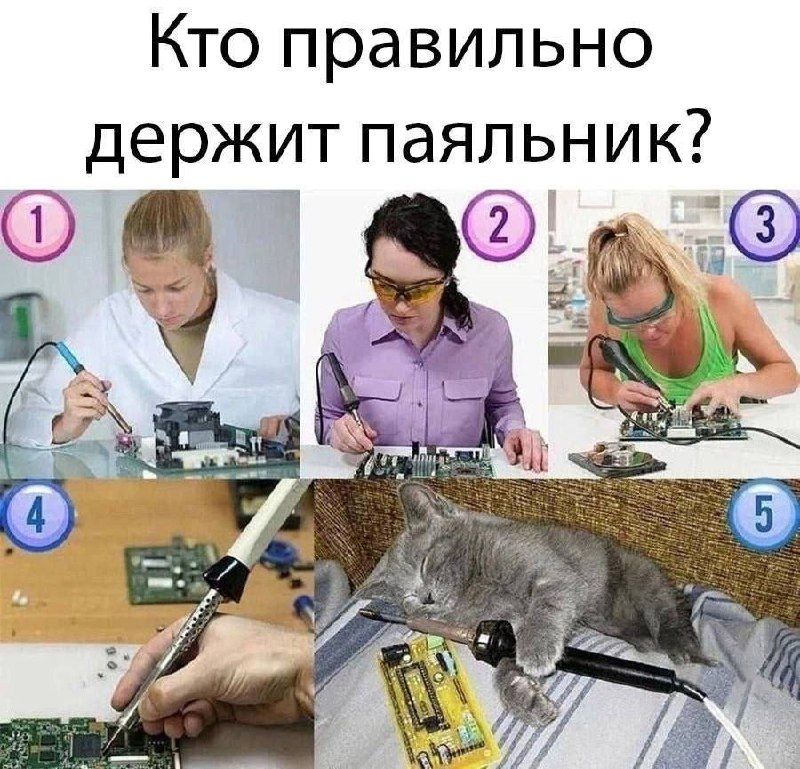 Кто правильно держит паяльник?

1

2

3

4

5